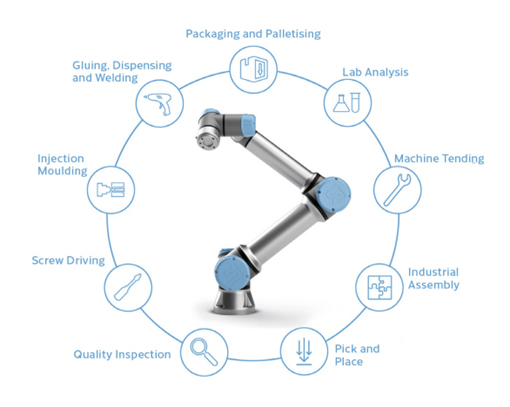 Packaging and Palletising

Lab Analysis

Machine Tending

Industrial Assembly

Pick and Place

Quality Inspection

Screw Driving

Injection Moulding

Gluing, Dispensing and Welding